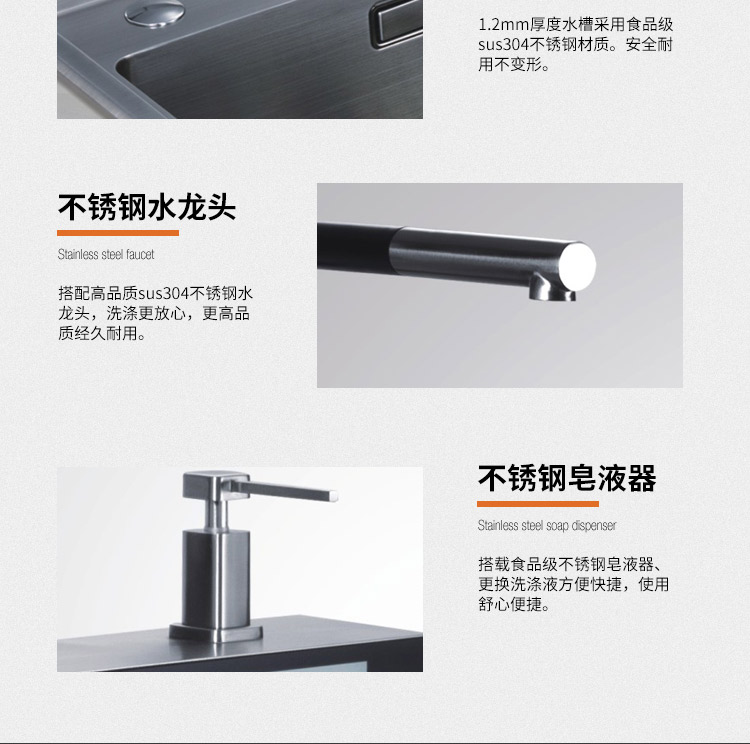 1.2mm厚度水槽采用食品级sus304不锈钢材质。安全耐用不变形。

不锈钢水龙头

Stainless steel faucet

搭配高品质sus304不锈钢水龙头，洗涤更放心，更高品质经久耐用。

不锈钢皂液器

Stainless steel soap dispenser

搭载食品级不锈钢皂液器、更换洗涤液方便快捷，使用舒心便捷。